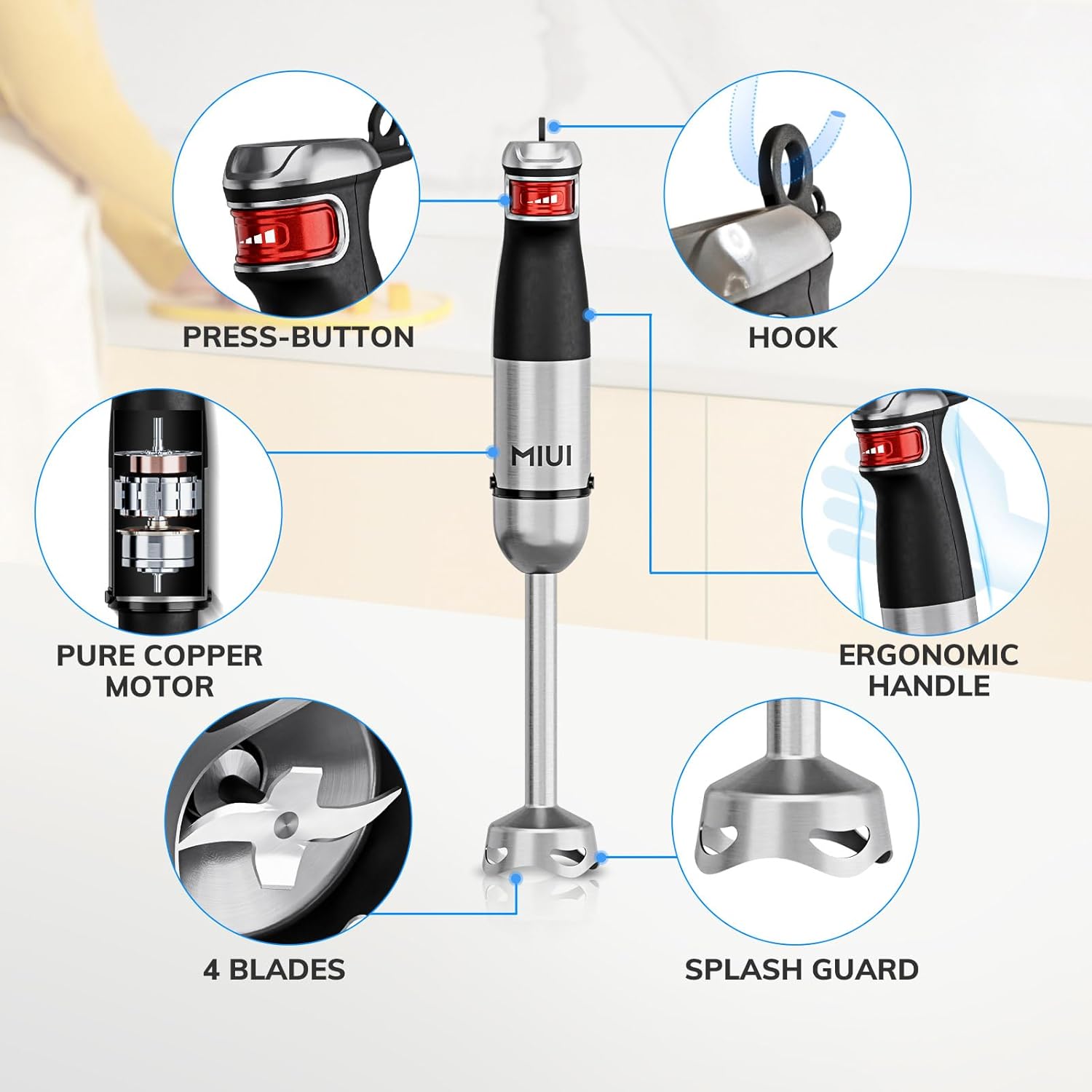 PRESS-BUTTON

HOOK

MIUI

PURE COPPER MOTOR

ERGONOMIC HANDLE

4 BLADES

SPLASH GUARD