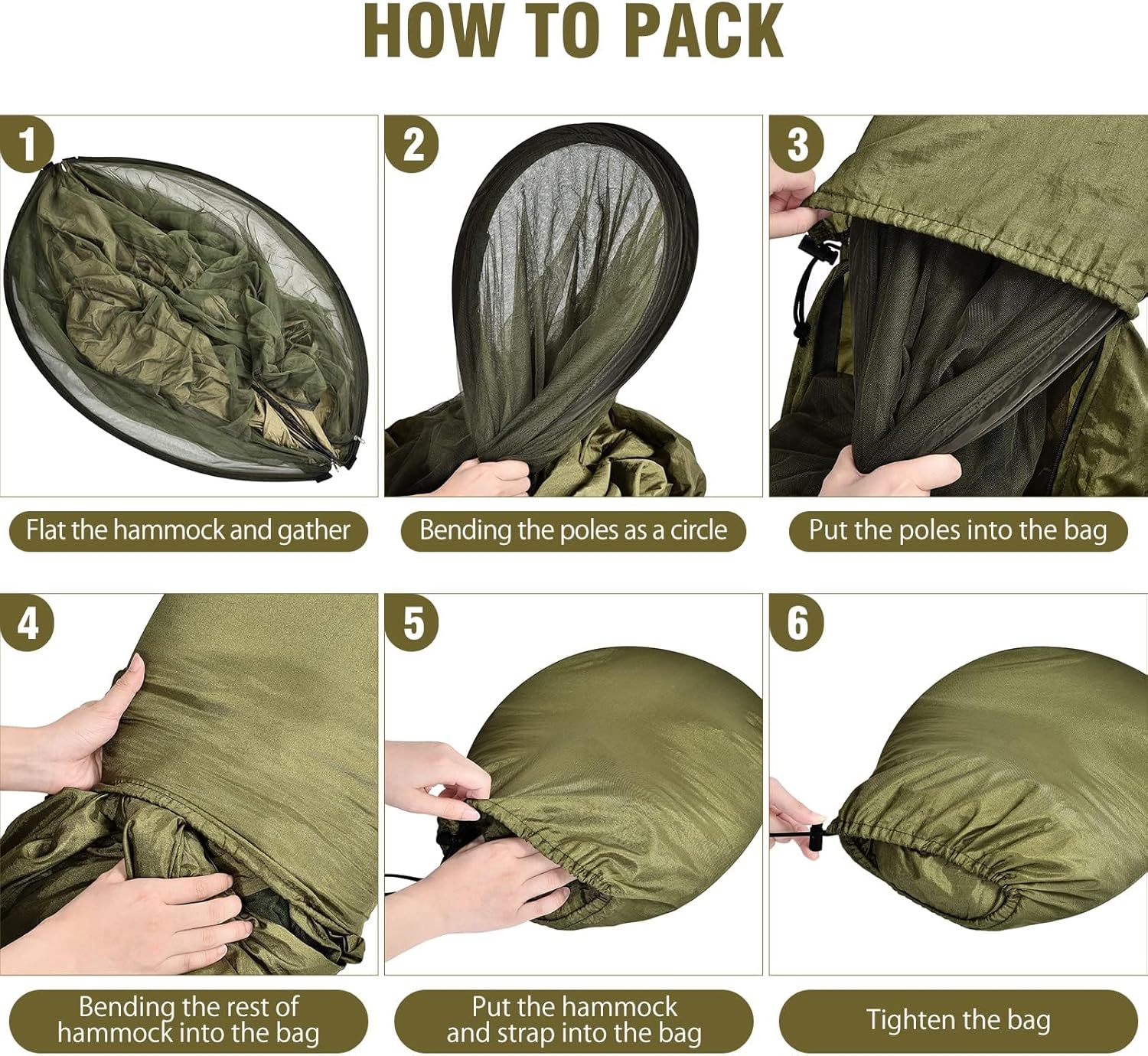 HOW TO PACK

1

Flat the hammock and gather

2

Bending the poles as a circle

3

Put the poles into the bag

4

Bending the rest of hammock into the bag

5

Put the hammock and strap into the bag

6

Tighten the bag